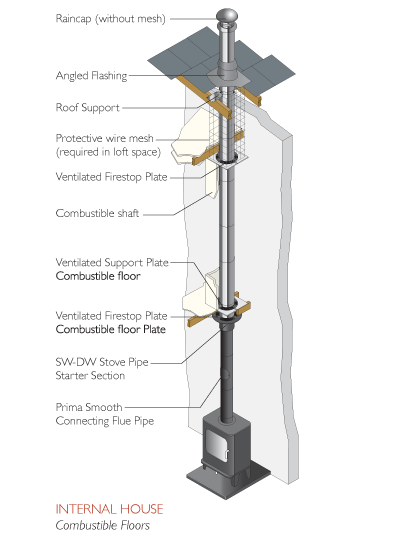 Raincap (without mesh)

Angled Flashing

Roof Support

Protective wire mesh (required in loft space)

Ventilated Firestop Plate

Combustible shaft

Ventilated Support Plate
Combustible floor

Ventilated Firestop Plate
Combustible floor Plate

SW-DW Stove Pipe Starter Section

Prima Smooth Connecting Flue Pipe

INTERNAL HOUSE
Combustible Floors