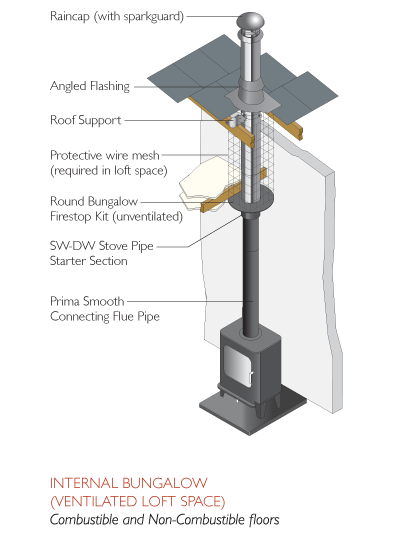 Raincap (with sparkguard)

Angled Flashing

Roof Support

Protective wire mesh
(required in loft space)

Round Bungalow
Firestop Kit (unventilated)

SW-DW Stove Pipe
Starter Section

Prima Smooth
Connecting Flue Pipe

INTERNAL BUNGALOW
(VENTILATED LOFT SPACE)
Combustible and Non-Combustible floors